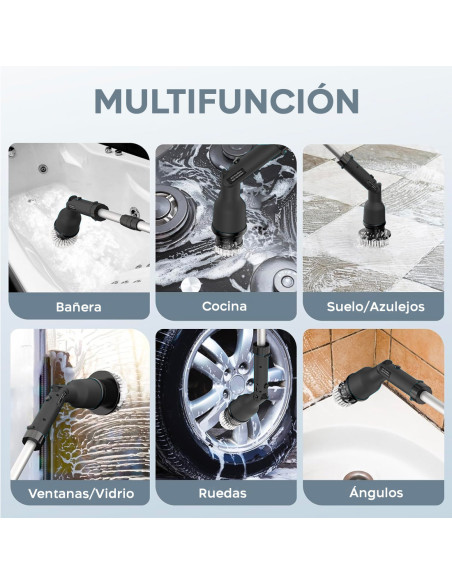 MULTIFUNCIÓN

Bañera

Cocina

Suelo/Azulejos

Ventanas/Vidrio

Ruedas

Ángulos