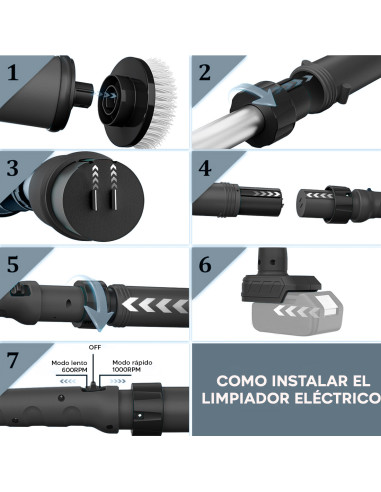 1

2

3

4

5

6

7

OFF

Modo lento
600RPM

Modo rápido
1000RPM

COMO INSTALAR EL LIMPIADOR ELÉCTRICO