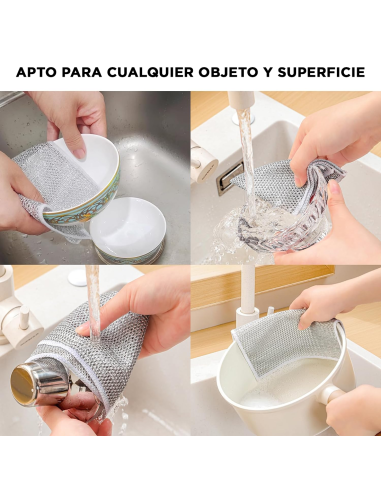 APTO PARA CUALQUIER OBJETO Y SUPERFICIE