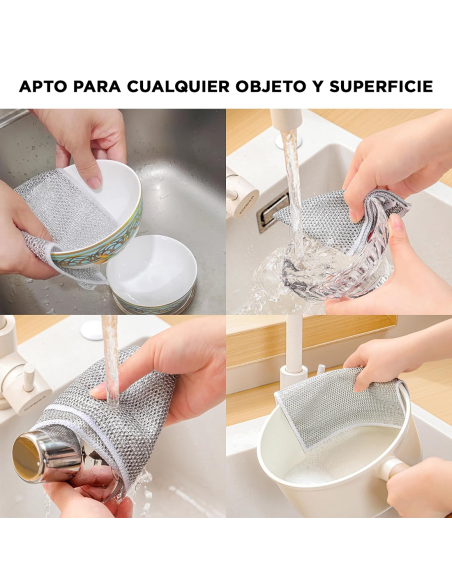 APTO PARA CUALQUIER OBJETO Y SUPERFICIE