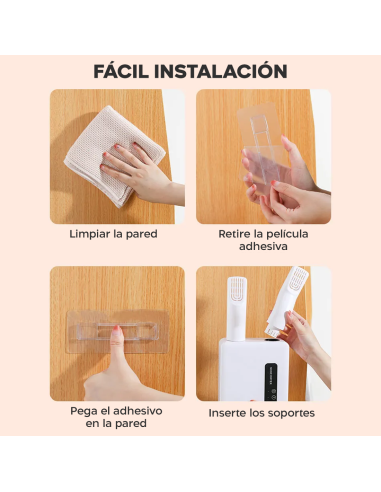 FÁCIL INSTALACIÓN

Limpiar la pared

Retire la película adhesiva

Pega el adhesivo en la pared

Inserte los soportes