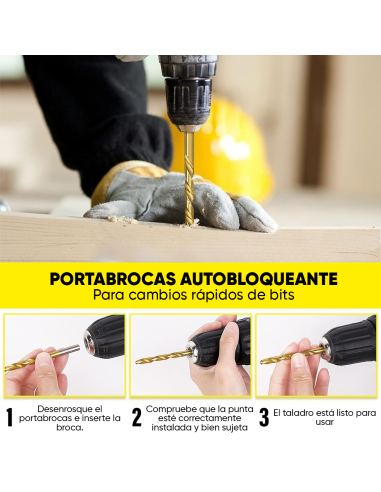 PORTABROCAS AUTOBLOQUEANTE
Para cambios rápidos de bits

1 Desenrosque el portabrocas e inserte la broca.

2 Compruebe que la punta esté correctamente instalada y bien sujeta

3 El taladro está listo para usar