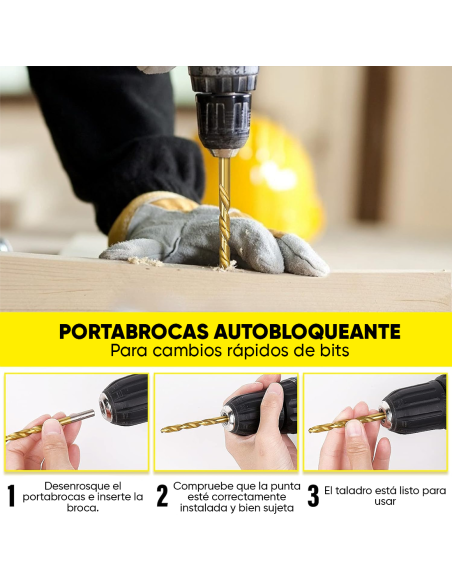 PORTABROCAS AUTOBLOQUEANTE
Para cambios rápidos de bits

1 Desenrosque el portabrocas e inserte la broca.

2 Compruebe que la punta esté correctamente instalada y bien sujeta

3 El taladro está listo para usar