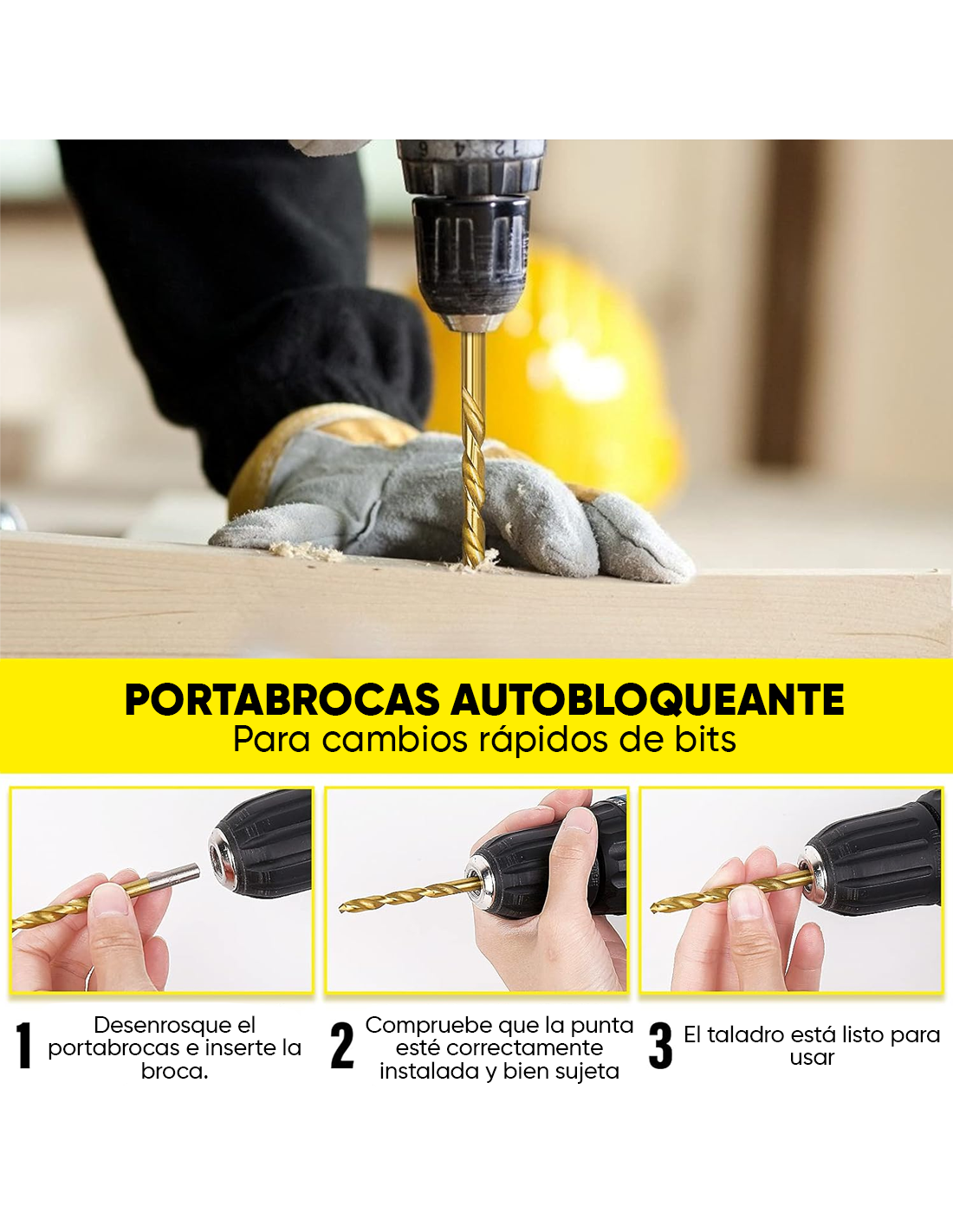 PORTABROCAS AUTOBLOQUEANTE
Para cambios rápidos de bits

1 Desenrosque el portabrocas e inserte la broca.

2 Compruebe que la punta esté correctamente instalada y bien sujeta

3 El taladro está listo para usar