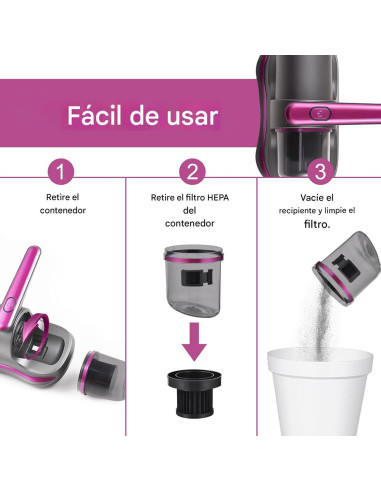 Fácil de usar

1
Retire el contenedor

2
Retire el filtro HEPA del contenedor

3
Vacie el recipiente y limpie el filtro.