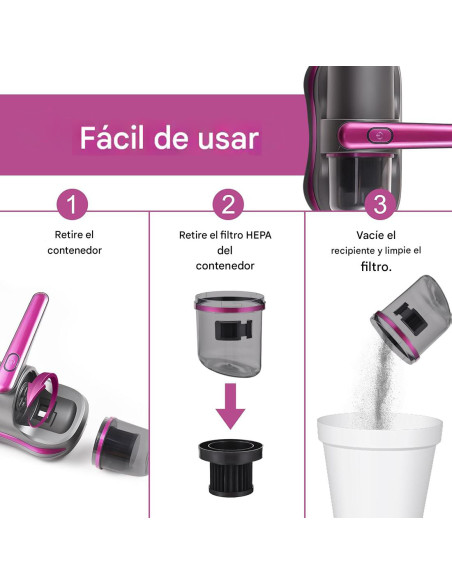 Fácil de usar

1
Retire el contenedor

2
Retire el filtro HEPA del contenedor

3
Vacie el recipiente y limpie el filtro.