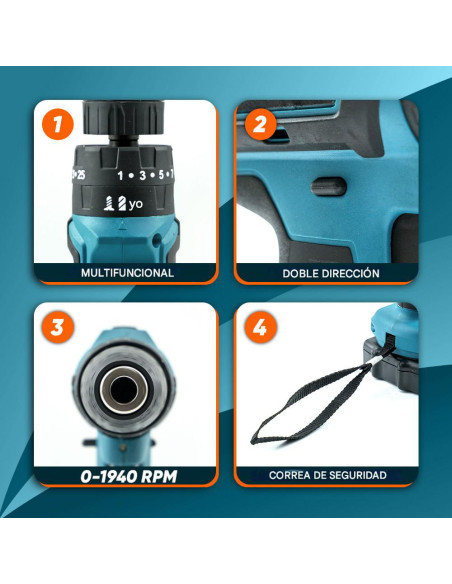 1

25 1 • 3 • 5 • 7

yo

MULTIFUNCIONAL

2

DOBLE DIRECCIÓN

3

0-1940 RPM

4

CORREA DE SEGURIDAD