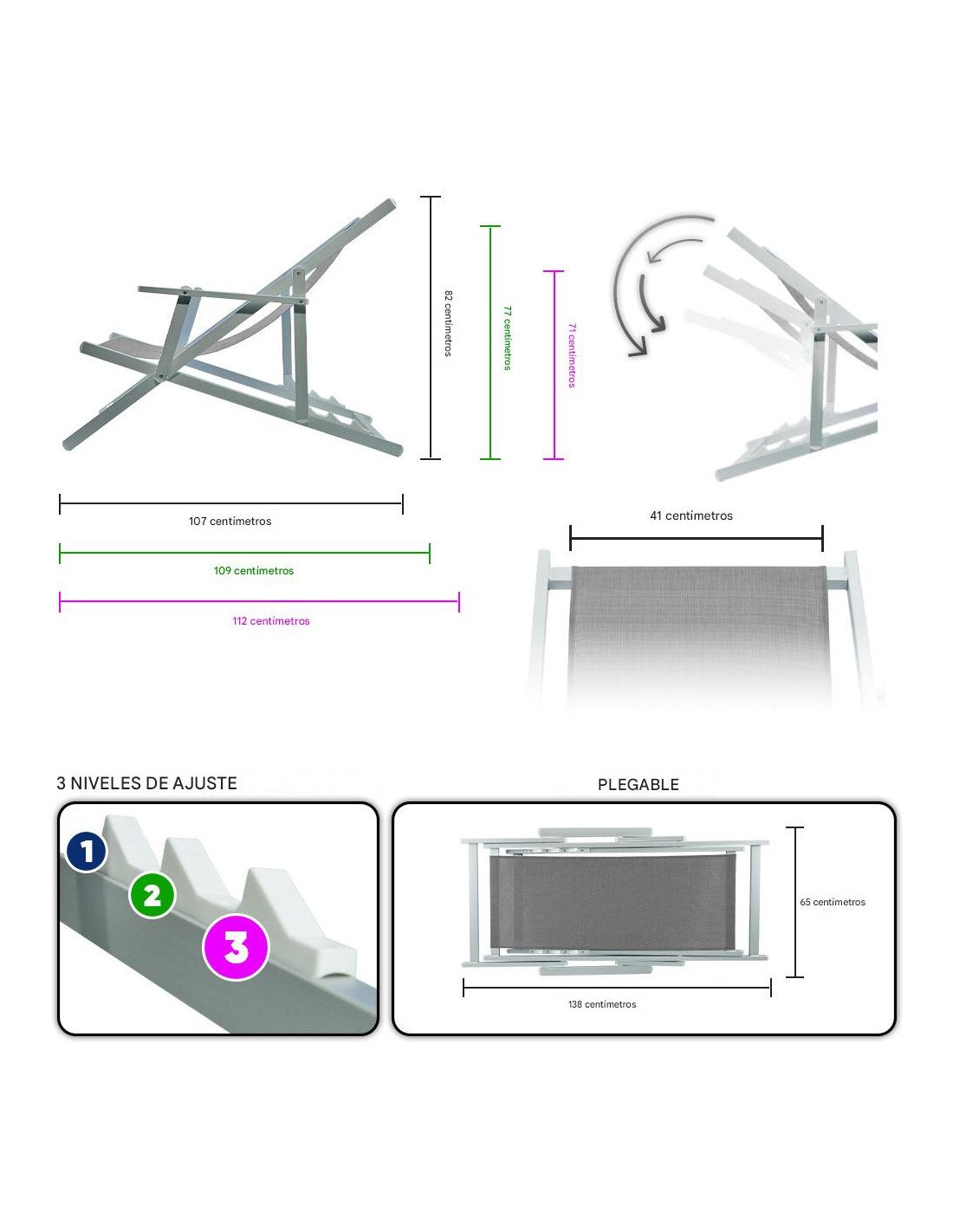 82 centímetros

77 centímetros

71 centímetros

107 centímetros

109 centímetros

112 centímetros

41 centímetros

3 NIVELES DE AJUSTE

1

2

3

PLEGABLE

65 centímetros

138 centímetros