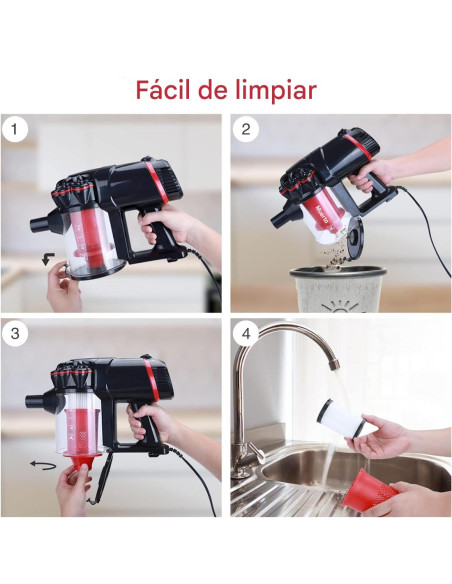 Fácil de limpiar

1

2

3

4