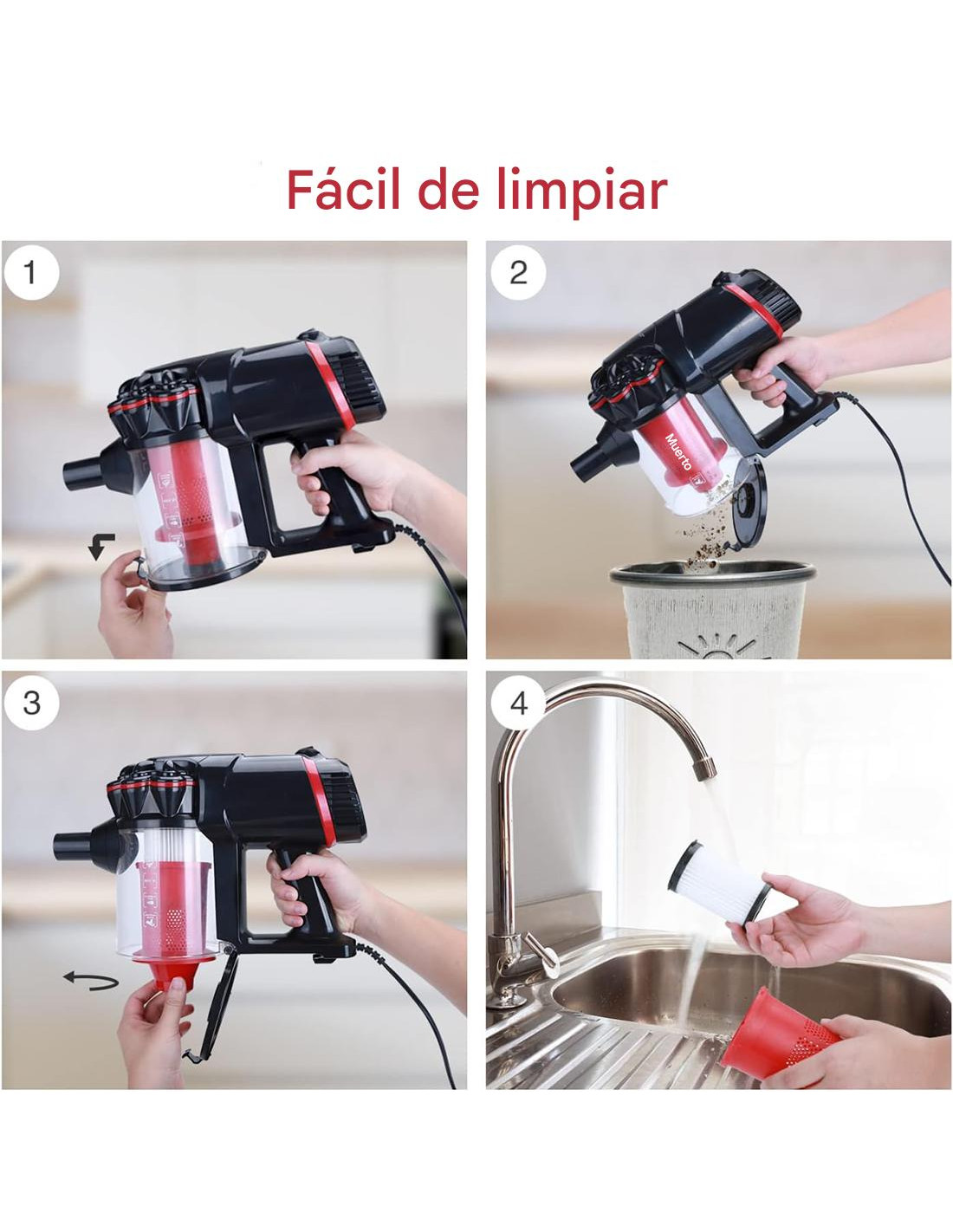 Fácil de limpiar

1

2

Muerto

3

4