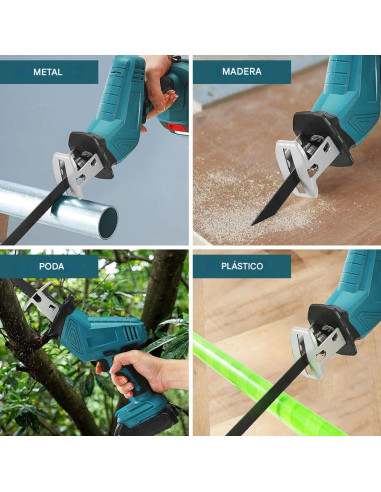 METAL

MADERA

PODA

PLÁSTICO